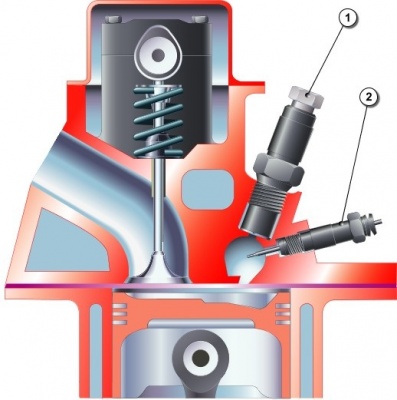 1
2